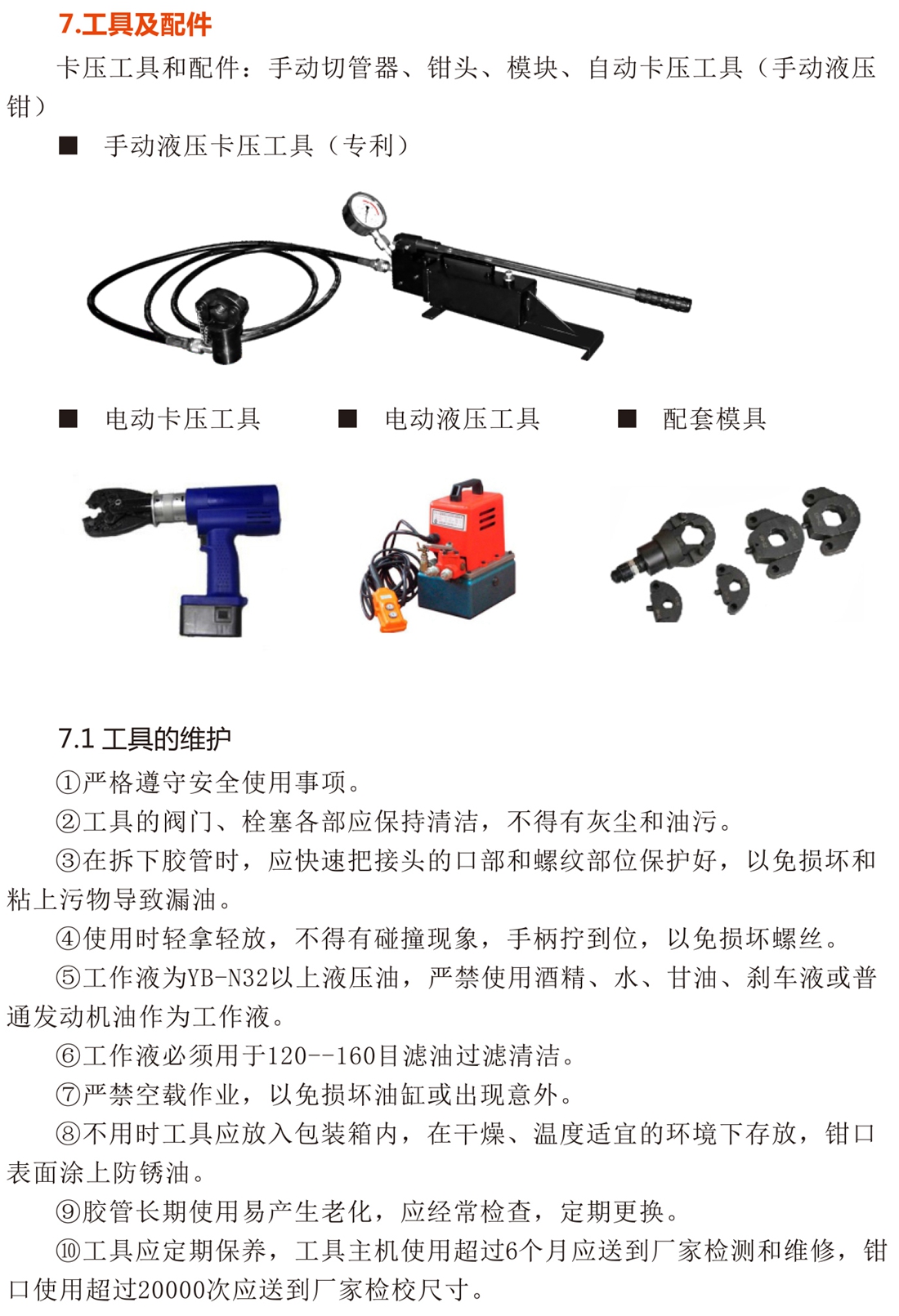 7.工具及配件

卡压工具和配件：手动切管器、钳头、模块、自动卡压工具（手动液压钳）

■ 手动液压卡压工具（专利）

■ 电动卡压工具

■ 电动液压工具

■ 配套模具

7.1 工具的维护

①严格遵守安全使用事项。

②工具的阀门、栓塞各部应保持清洁，不得有灰尘和油污。

③在拆下胶管时，应快速把接头的口部和螺纹部位保护好，以免损坏和粘上污物导致漏油。

④使用时轻拿轻放，不得有碰撞现象，手柄拧到位，以免损坏螺丝。

⑤工作液为YB-N32以上液压油，严禁使用酒精、水、甘油、刹车液或普通发动机油作为工作液。

⑥工作液必须用于120--160目滤油过滤清洁。

⑦严禁空载作业，以免损坏油缸或出现意外。

⑧不用时工具应放入包装箱内，在干燥、温度适宜的环境下存放，钳口表面涂上防锈油。

⑨胶管长期使用易产生老化，应经常检查，定期更换。

⑩工具应定期保养，工具主机使用超过6个月应送到厂家检测和维修，钳口使用超过20000次应送到厂家检校尺寸。